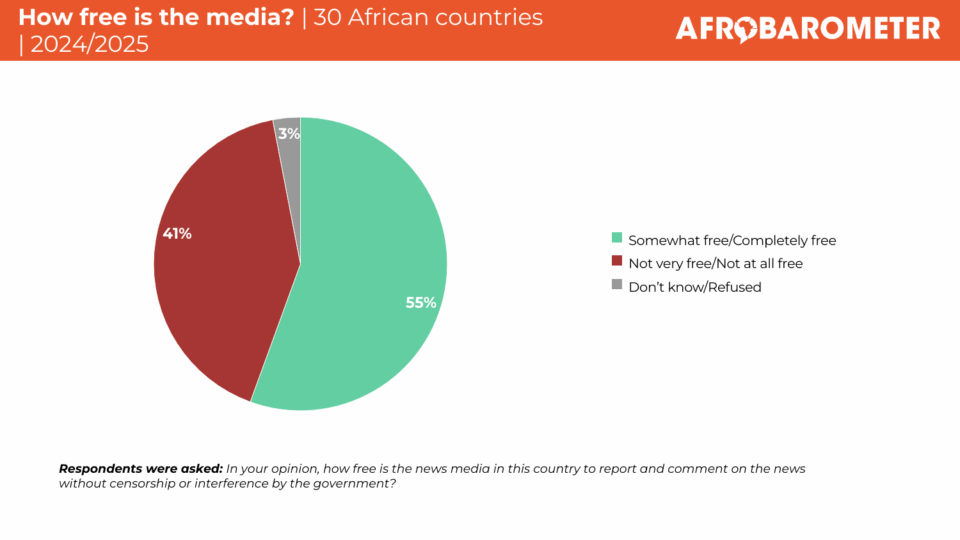 How free is the media? | 30 African countries | 2024/2025

AFROBAROMETER

3%

41%

55%

Somewhat free/Completely free
Not very free/Not at all free
Don't know/Refused

Respondents were asked: In your opinion, how free is the news media in this country to report and comment on the news without censorship or interference by the government?